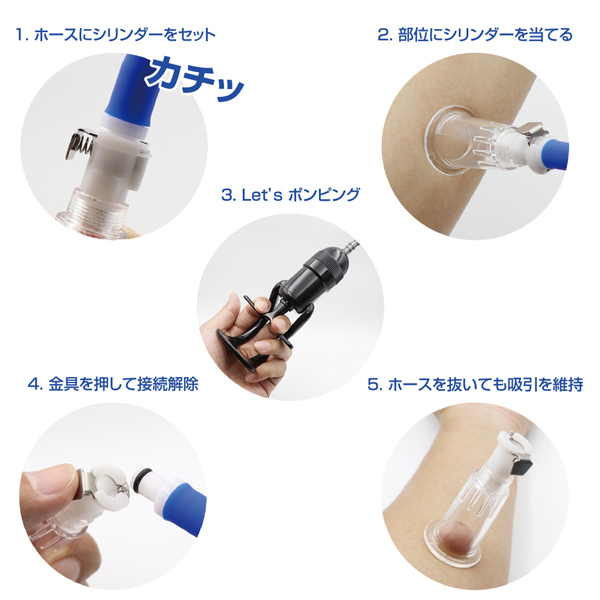 1. ホースにシリンダーをセット

カチッ

2. 部位にシリンダーを当てる

3. Let's ポンピング

4. 金具を押して接続解除

5. ホースを抜いても吸引を維持